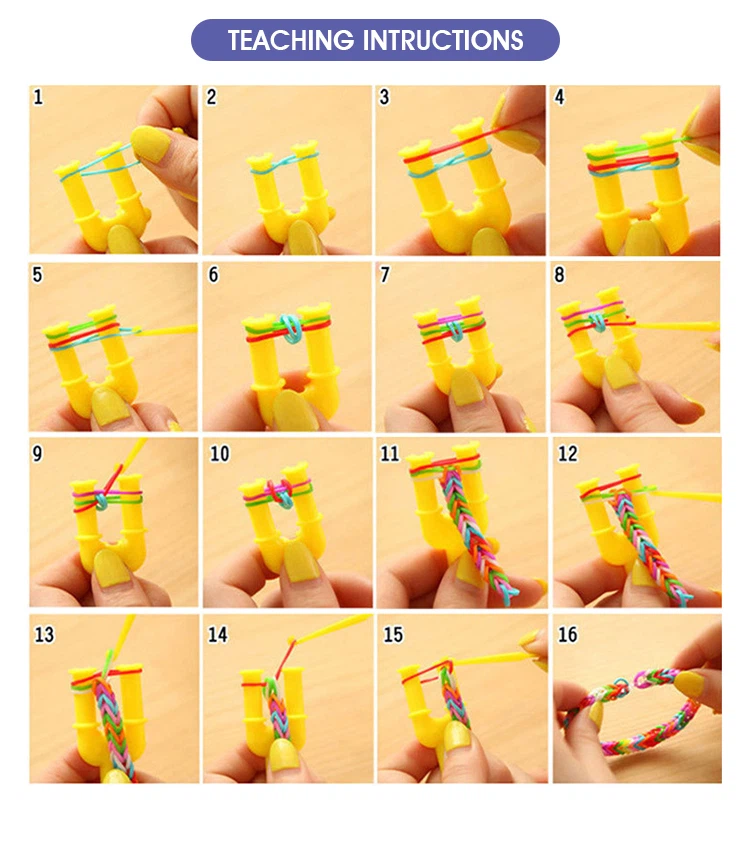 TEACHING INTRUCTIONS

1

2

3

4

5

6

7

8

9

10

11

12

13

14

15

16